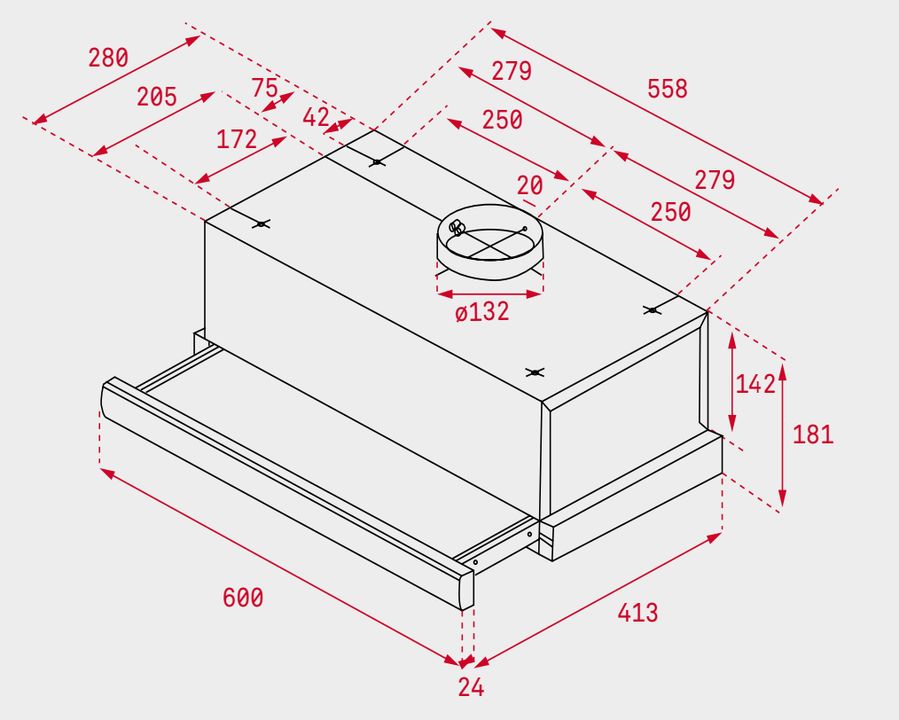 280
205
75
42
172
279
558
250
20
279
250
ø132
142
181
600
413
24